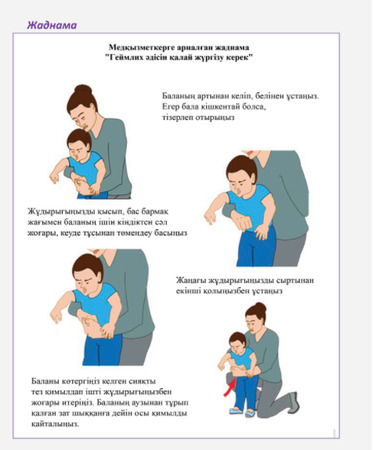 Жаднама

Медқызметкерге арналған жаднама
"Геймлих әдісін қалай жүргізу керек"

Баланың артынан келіп, белінен ұстаңыз. Егер бала кішкентай болса, тізерлеп отырыңыз

Жұдырығыңызды қысып, бас бармақ жағымен баланың ішін кіндіктен сәл жоғары, кеуде тұсынан төмендеу басыңыз

Жаңағы жұдырығыңызды сыртынан екінші қолыңызбен ұстаңыз

Баланы көтергіңіз келген сияқты тез қимылдап ішті жұдырығыңызбен жоғары итеріңіз. Баланың аузынан тұрып қалған зат шыққанға дейін осы қимылды қайталаңыз.